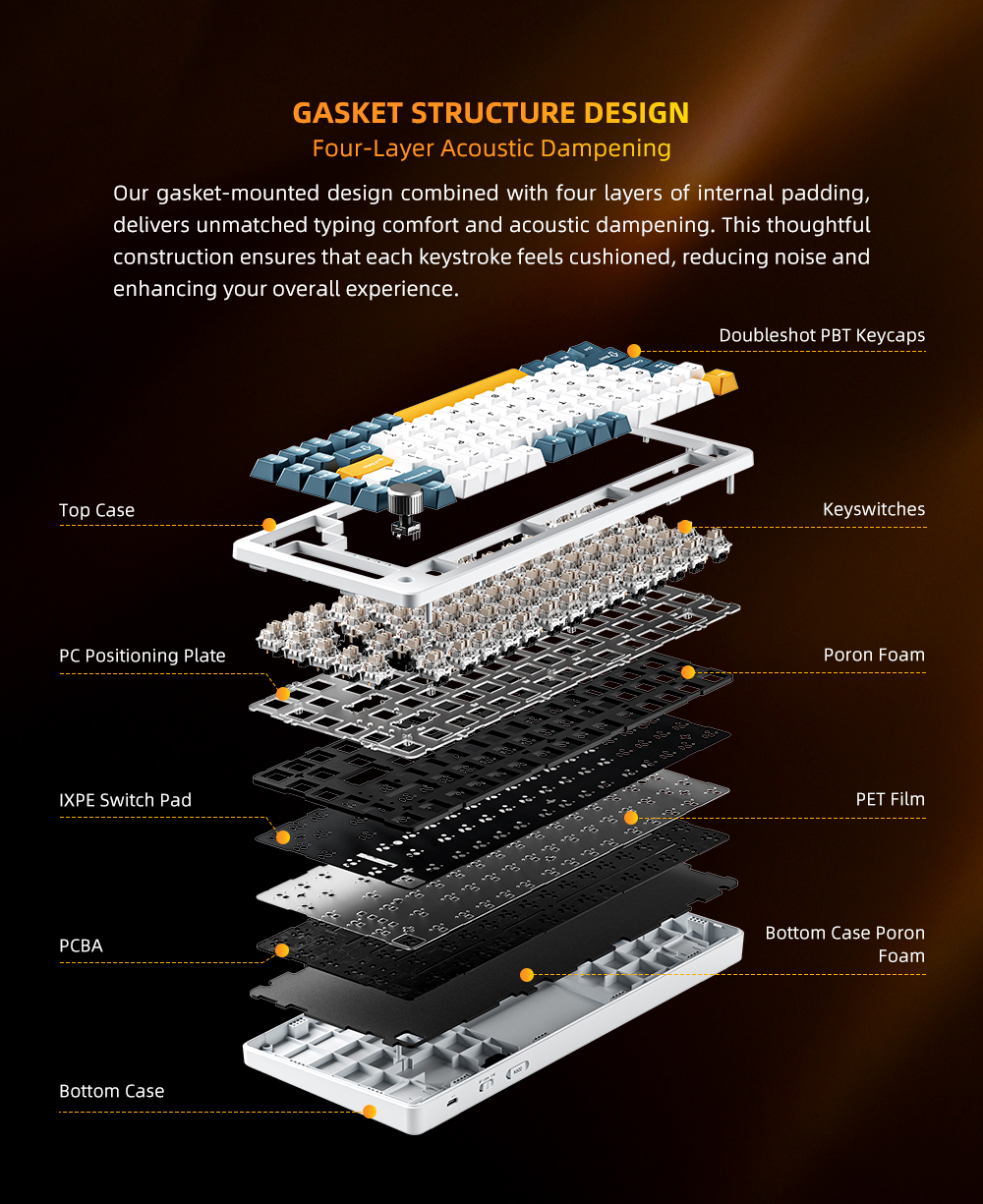 GASKET STRUCTURE DESIGN
Four-Layer Acoustic Dampening

Our gasket-mounted design combined with four layers of internal padding, delivers unmatched typing comfort and acoustic dampening. This thoughtful construction ensures that each keystroke feels cushioned, reducing noise and enhancing your overall experience.

Doubleshot PBT Keycaps

Top Case

Keyswitches

PC Positioning Plate

Poron Foam

IXPE Switch Pad

PET Film

PCBA

Bottom Case Poron Foam

Bottom Case