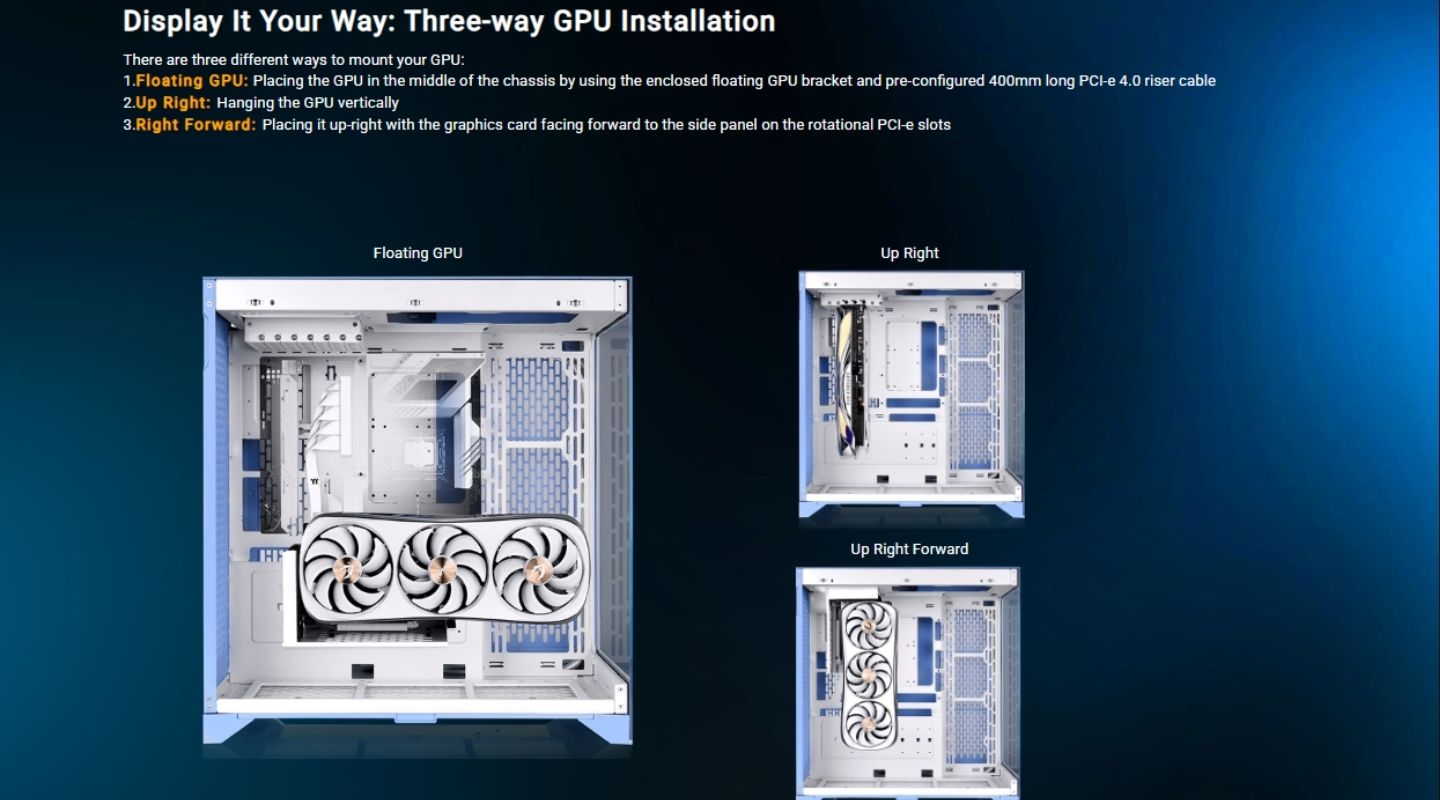 Display It Your Way: Three-way GPU Installation

There are three different ways to mount your GPU:
1.Floating GPU: Placing the GPU in the middle of the chassis by using the enclosed floating GPU bracket and pre-configured 400mm long PCI-e 4.0 riser cable
2.Up Right: Hanging the GPU vertically
3.Right Forward: Placing it up-right with the graphics card facing forward to the side panel on the rotational PCI-e slots

Floating GPU

Up Right

Up Right Forward