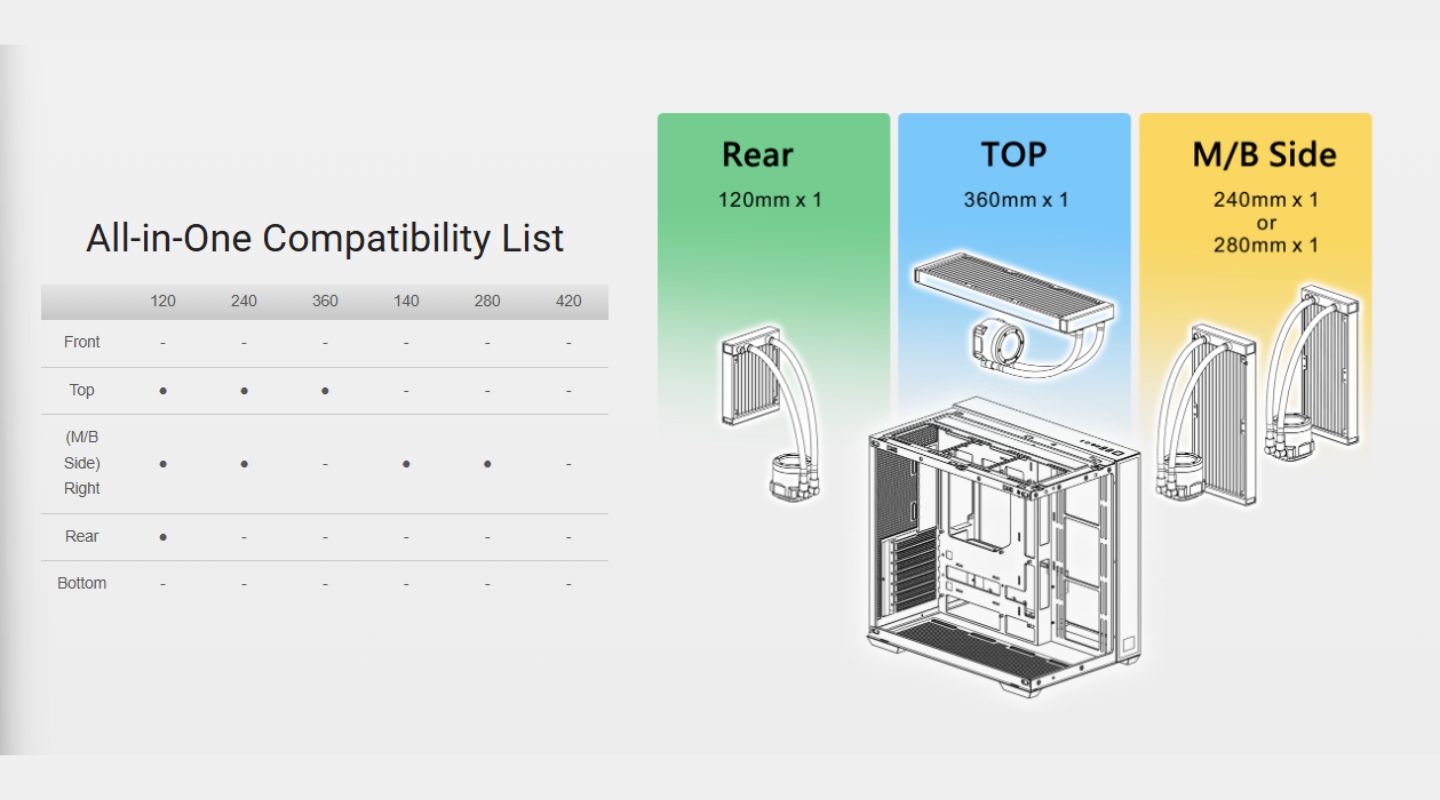 All-in-One Compatibility List

|  | 120 | 240 | 360 | 140 | 280 | 420 |
|---|---|---|---|---|---|---|
| Front | - | - | - | - | - | - |
| Top | ● | ● | ● | - | - | - |
| (M/B Side) Right | ● | ● | - | ● | ● | - |
| Rear | ● | - | - | - | - | - |
| Bottom | - | - | - | - | - | - |

Rear
120mm x 1

TOP
360mm x 1

M/B Side
240mm x 1
or
280mm x 1